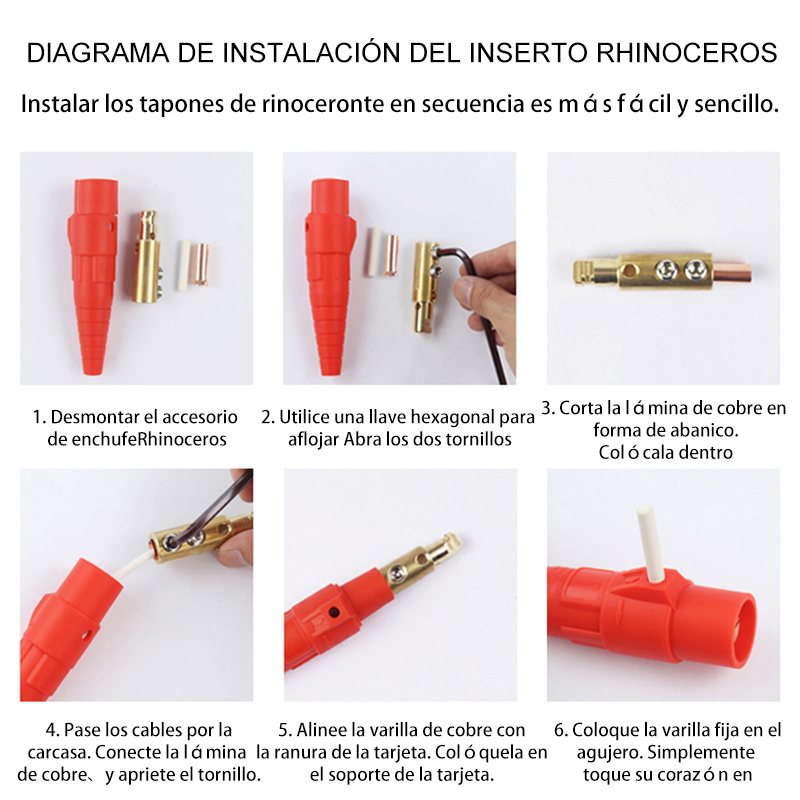 DIAGRAMA DE INSTALACIÓN DEL INSERTO RHINOCEROS

Instalar los tapones de rinoceronte en secuencia es m á s f á cil y sencillo.

1. Desmontar el accesorio de enchufeRhinoceros

2. Utilice una llave hexagonal para aflojar Abra los dos tornillos

3. Corta la l á mina de cobre en forma de abanico. Col ó cala dentro

4. Pase los cables por la carcasa. Conecte la l á mina de cobre、y apriete el tornillo.

5. Alinee la varilla de cobre con la ranura de la tarjeta. Col ó quela en el soporte de la tarjeta.

6. Coloque la varilla fija en el agujero. Simplemente toque su coraz ó n en